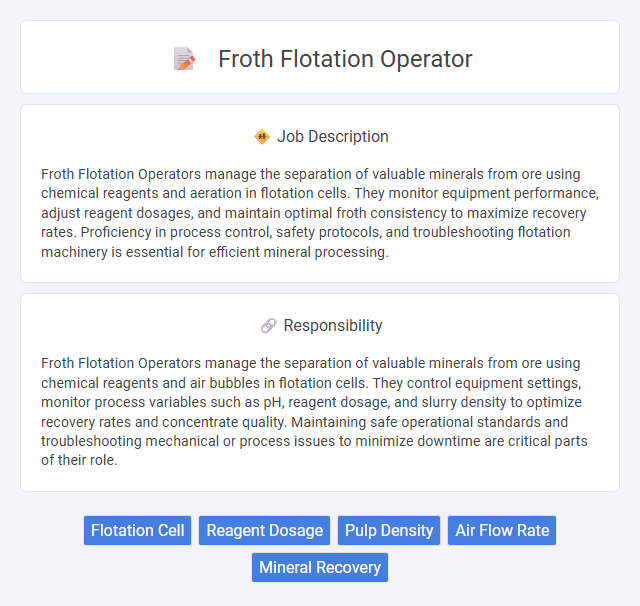 Froth Flotation Operator

Job Description

Froth Flotation Operators manage the separation of valuable minerals from ore using chemical reagents and aeration in flotation cells. They monitor equipment performance, adjust reagent dosages, and maintain optimal froth consistency to maximize recovery rates. Proficiency in process control, safety protocols, and troubleshooting flotation machinery is essential for efficient mineral processing.

Responsibility

Froth Flotation Operators manage the separation of valuable minerals from ore using chemical reagents and air bubbles in flotation cells. They control equipment settings, monitor process variables such as pH, reagent dosage, and slurry density to optimize recovery rates and concentrate quality. Maintaining safe operational standards and troubleshooting mechanical or process issues to minimize downtime are critical parts of their role.

Flotation Cell
Reagent Dosage
Pulp Density
Air Flow Rate
Mineral Recovery