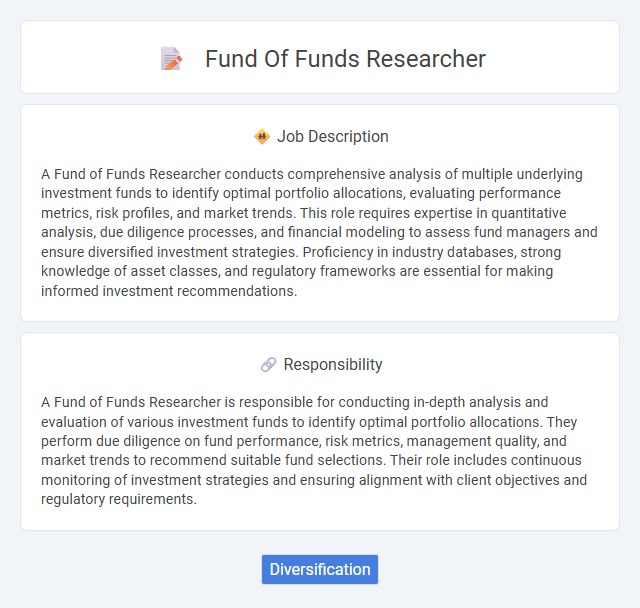 Fund Of Funds Researcher

Job Description

A Fund of Funds Researcher conducts comprehensive analysis of multiple underlying investment funds to identify optimal portfolio allocations, evaluating performance metrics, risk profiles, and market trends. This role requires expertise in quantitative analysis, due diligence processes, and financial modeling to assess fund managers and ensure diversified investment strategies. Proficiency in industry databases, strong knowledge of asset classes, and regulatory frameworks are essential for making informed investment recommendations.

Responsibility

A Fund of Funds Researcher is responsible for conducting in-depth analysis and evaluation of various investment funds to identify optimal portfolio allocations. They perform due diligence on fund performance, risk metrics, management quality, and market trends to recommend suitable fund selections. Their role includes continuous monitoring of investment strategies and ensuring alignment with client objectives and regulatory requirements.

Diversification