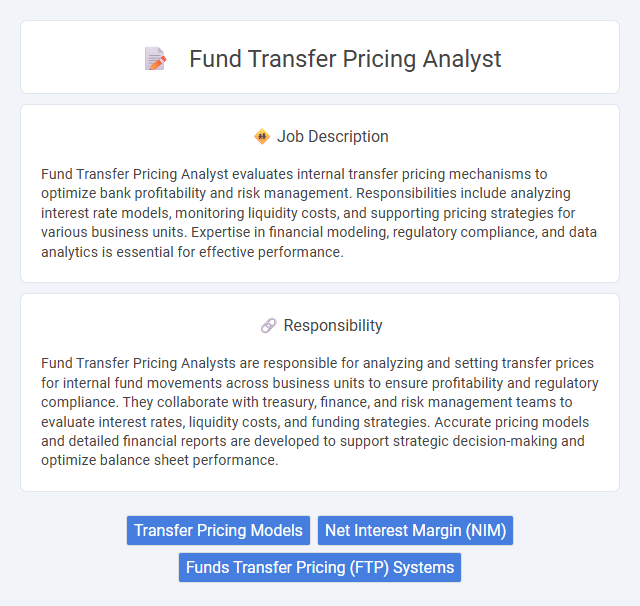 Fund Transfer Pricing Analyst

Job Description

Fund Transfer Pricing Analyst evaluates internal transfer pricing mechanisms to optimize bank profitability and risk management. Responsibilities include analyzing interest rate models, monitoring liquidity costs, and supporting pricing strategies for various business units. Expertise in financial modeling, regulatory compliance, and data analytics is essential for effective performance.

Responsibility

Fund Transfer Pricing Analysts are responsible for analyzing and setting transfer prices for internal fund movements across business units to ensure profitability and regulatory compliance. They collaborate with treasury, finance, and risk management teams to evaluate interest rates, liquidity costs, and funding strategies. Accurate pricing models and detailed financial reports are developed to support strategic decision-making and optimize balance sheet performance.

Transfer Pricing Models
Net Interest Margin (NIM)
Funds Transfer Pricing (FTP) Systems