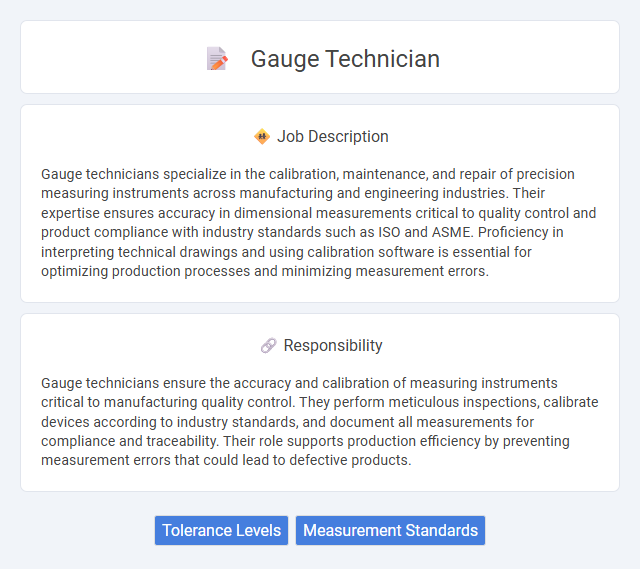 Gauge Technician

Job Description

Gauge technicians specialize in the calibration, maintenance, and repair of precision measuring instruments across manufacturing and engineering industries. Their expertise ensures accuracy in dimensional measurements critical to quality control and product compliance with industry standards such as ISO and ASME. Proficiency in interpreting technical drawings and using calibration software is essential for optimizing production processes and minimizing measurement errors.

Responsibility

Gauge technicians ensure the accuracy and calibration of measuring instruments critical to manufacturing quality control. They perform meticulous inspections, calibrate devices according to industry standards, and document all measurements for compliance and traceability. Their role supports production efficiency by preventing measurement errors that could lead to defective products.

Tolerance Levels

Measurement Standards