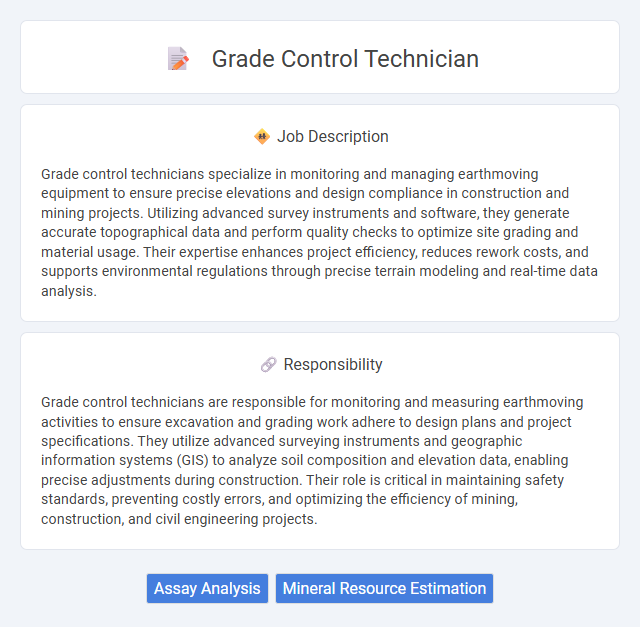 Grade Control Technician

Job Description

Grade control technicians specialize in monitoring and managing earthmoving equipment to ensure precise elevations and design compliance in construction and mining projects. Utilizing advanced survey instruments and software, they generate accurate topographical data and perform quality checks to optimize site grading and material usage. Their expertise enhances project efficiency, reduces rework costs, and supports environmental regulations through precise terrain modeling and real-time data analysis.

Responsibility

Grade control technicians are responsible for monitoring and measuring earthmoving activities to ensure excavation and grading work adhere to design plans and project specifications. They utilize advanced surveying instruments and geographic information systems (GIS) to analyze soil composition and elevation data, enabling precise adjustments during construction. Their role is critical in maintaining safety standards, preventing costly errors, and optimizing the efficiency of mining, construction, and civil engineering projects.

Assay Analysis
Mineral Resource Estimation