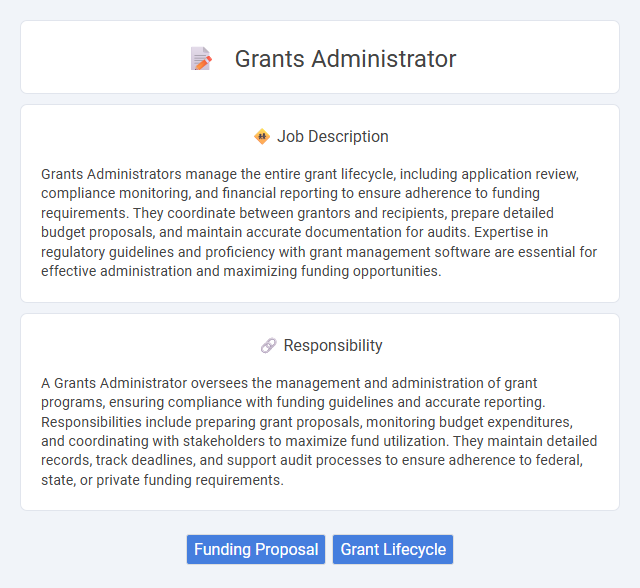 Grants Administrator

Job Description

Grants Administrators manage the entire grant lifecycle, including application review, compliance monitoring, and financial reporting to ensure adherence to funding requirements. They coordinate between grantors and recipients, prepare detailed budget proposals, and maintain accurate documentation for audits. Expertise in regulatory guidelines and proficiency with grant management software are essential for effective administration and maximizing funding opportunities.

Responsibility

A Grants Administrator oversees the management and administration of grant programs, ensuring compliance with funding guidelines and accurate reporting. Responsibilities include preparing grant proposals, monitoring budget expenditures, and coordinating with stakeholders to maximize fund utilization. They maintain detailed records, track deadlines, and support audit processes to ensure adherence to federal, state, or private funding requirements.

Funding Proposal

Grant Lifecycle