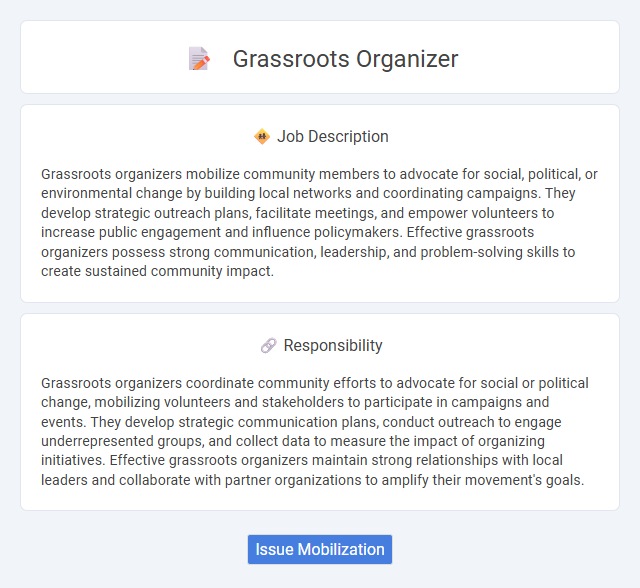 Grassroots Organizer

Job Description

Grassroots organizers mobilize community members to advocate for social, political, or environmental change by building local networks and coordinating campaigns. They develop strategic outreach plans, facilitate meetings, and empower volunteers to increase public engagement and influence policymakers. Effective grassroots organizers possess strong communication, leadership, and problem-solving skills to create sustained community impact.

Responsibility

Grassroots organizers coordinate community efforts to advocate for social or political change, mobilizing volunteers and stakeholders to participate in campaigns and events. They develop strategic communication plans, conduct outreach to engage underrepresented groups, and collect data to measure the impact of organizing initiatives. Effective grassroots organizers maintain strong relationships with local leaders and collaborate with partner organizations to amplify their movement's goals.

Issue Mobilization