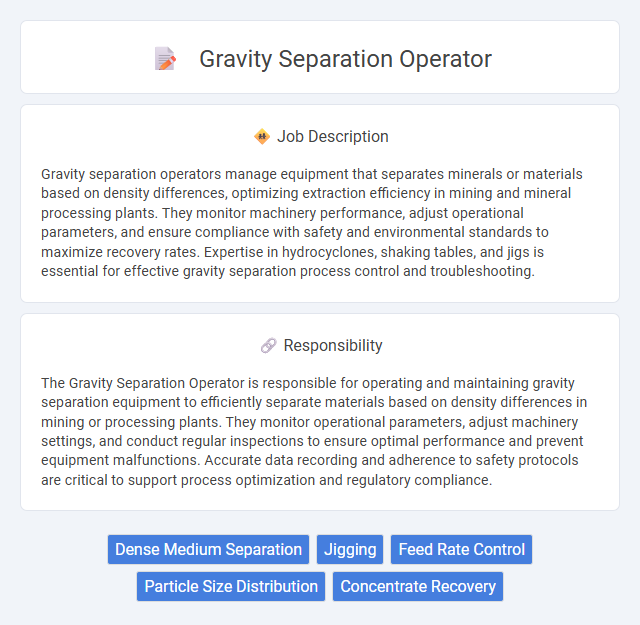 Gravity Separation Operator

Job Description

Gravity separation operators manage equipment that separates minerals or materials based on density differences, optimizing extraction efficiency in mining and mineral processing plants. They monitor machinery performance, adjust operational parameters, and ensure compliance with safety and environmental standards to maximize recovery rates. Expertise in hydrocyclones, shaking tables, and jigs is essential for effective gravity separation process control and troubleshooting.

Responsibility

The Gravity Separation Operator is responsible for operating and maintaining gravity separation equipment to efficiently separate materials based on density differences in mining or processing plants. They monitor operational parameters, adjust machinery settings, and conduct regular inspections to ensure optimal performance and prevent equipment malfunctions. Accurate data recording and adherence to safety protocols are critical to support process optimization and regulatory compliance.

Dense Medium Separation
Jigging
Feed Rate Control
Particle Size Distribution
Concentrate Recovery