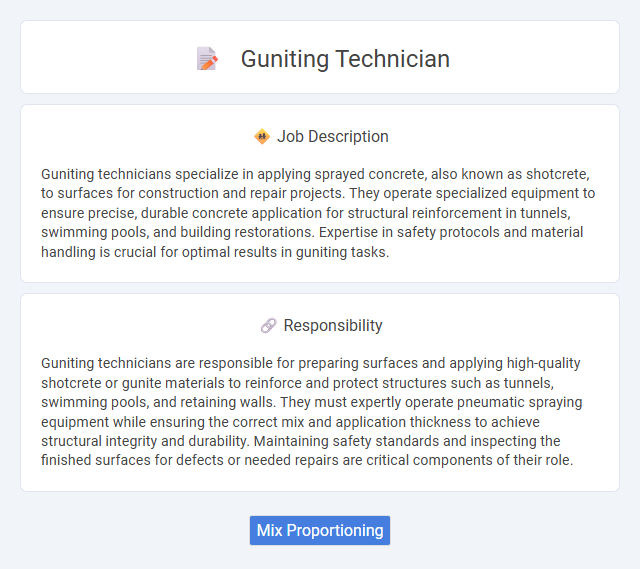 Guniting Technician

Job Description

Guniting technicians specialize in applying sprayed concrete, also known as shotcrete, to surfaces for construction and repair projects. They operate specialized equipment to ensure precise, durable concrete application for structural reinforcement in tunnels, swimming pools, and building restorations. Expertise in safety protocols and material handling is crucial for optimal results in guniting tasks.

Responsibility

Guniting technicians are responsible for preparing surfaces and applying high-quality shotcrete or gunite materials to reinforce and protect structures such as tunnels, swimming pools, and retaining walls. They must expertly operate pneumatic spraying equipment while ensuring the correct mix and application thickness to achieve structural integrity and durability. Maintaining safety standards and inspecting the finished surfaces for defects or needed repairs are critical components of their role.

Mix Proportioning