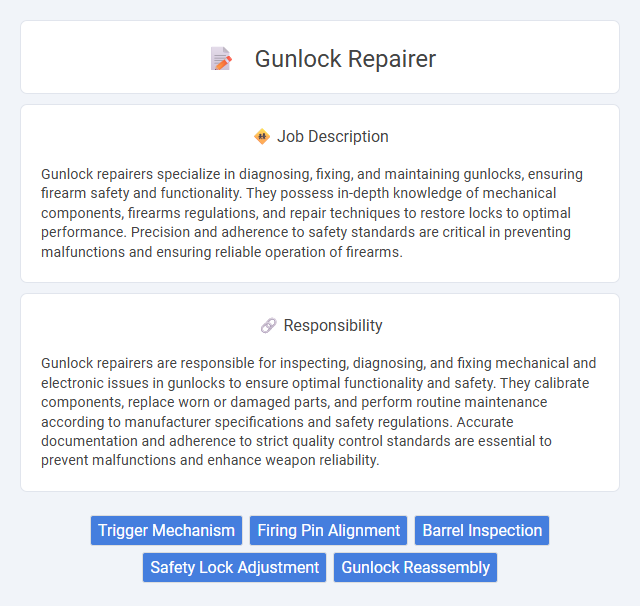 Gunlock Repairer

Job Description

Gunlock repairers specialize in diagnosing, fixing, and maintaining gunlocks, ensuring firearm safety and functionality. They possess in-depth knowledge of mechanical components, firearms regulations, and repair techniques to restore locks to optimal performance. Precision and adherence to safety standards are critical in preventing malfunctions and ensuring reliable operation of firearms.

Responsibility

Gunlock repairers are responsible for inspecting, diagnosing, and fixing mechanical and electronic issues in gunlocks to ensure optimal functionality and safety. They calibrate components, replace worn or damaged parts, and perform routine maintenance according to manufacturer specifications and safety regulations. Accurate documentation and adherence to strict quality control standards are essential to prevent malfunctions and enhance weapon reliability.

Trigger Mechanism
Firing Pin Alignment
Barrel Inspection
Safety Lock Adjustment
Gunlock Reassembly