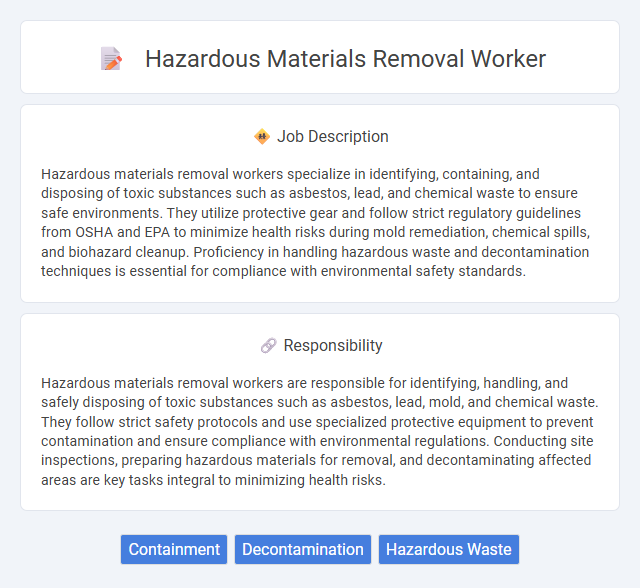 Hazardous Materials Removal Worker

Job Description

Hazardous materials removal workers specialize in identifying, containing, and disposing of toxic substances such as asbestos, lead, and chemical waste to ensure safe environments. They utilize protective gear and follow strict regulatory guidelines from OSHA and EPA to minimize health risks during mold remediation, chemical spills, and biohazard cleanup. Proficiency in handling hazardous waste and decontamination techniques is essential for compliance with environmental safety standards.

Responsibility

Hazardous materials removal workers are responsible for identifying, handling, and safely disposing of toxic substances such as asbestos, lead, mold, and chemical waste. They follow strict safety protocols and use specialized protective equipment to prevent contamination and ensure compliance with environmental regulations. Conducting site inspections, preparing hazardous materials for removal, and decontaminating affected areas are key tasks integral to minimizing health risks.

Containment Decontamination Hazardous Waste