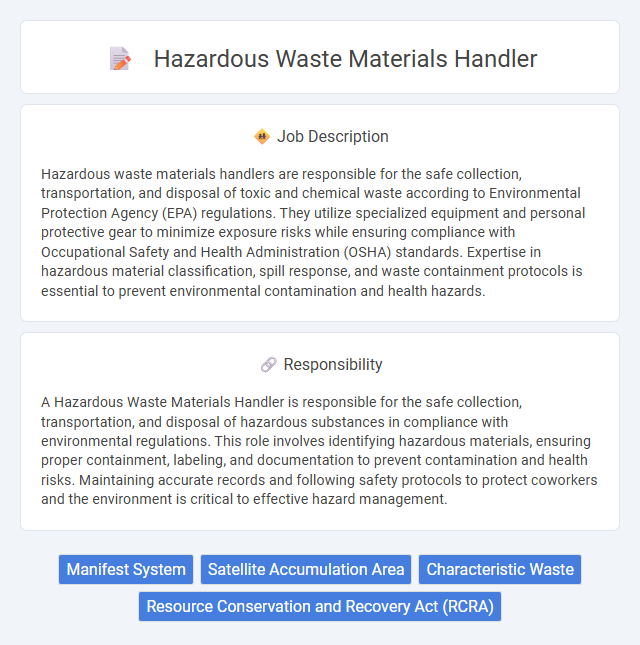 Hazardous Waste Materials Handler

Job Description

Hazardous waste materials handlers are responsible for the safe collection, transportation, and disposal of toxic and chemical waste according to Environmental Protection Agency (EPA) regulations. They utilize specialized equipment and personal protective gear to minimize exposure risks while ensuring compliance with Occupational Safety and Health Administration (OSHA) standards. Expertise in hazardous material classification, spill response, and waste containment protocols is essential to prevent environmental contamination and health hazards.

Responsibility

A Hazardous Waste Materials Handler is responsible for the safe collection, transportation, and disposal of hazardous substances in compliance with environmental regulations. This role involves identifying hazardous materials, ensuring proper containment, labeling, and documentation to prevent contamination and health risks. Maintaining accurate records and following safety protocols to protect coworkers and the environment is critical to effective hazard management.

Manifest System
Satellite Accumulation Area
Characteristic Waste
Resource Conservation and Recovery Act (RCRA)