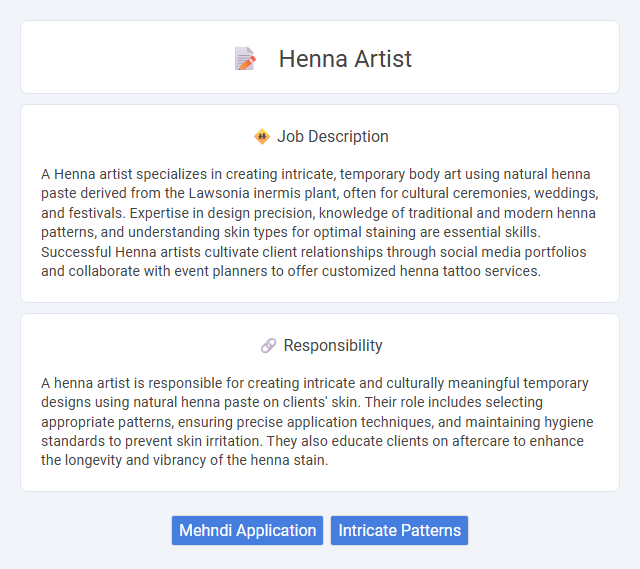 Henna Artist

Job Description

A Henna artist specializes in creating intricate, temporary body art using natural henna paste derived from the Lawsonia inermis plant, often for cultural ceremonies, weddings, and festivals. Expertise in design precision, knowledge of traditional and modern henna patterns, and understanding skin types for optimal staining are essential skills. Successful Henna artists cultivate client relationships through social media portfolios and collaborate with event planners to offer customized henna tattoo services.

Responsibility

A henna artist is responsible for creating intricate and culturally meaningful temporary designs using natural henna paste on clients' skin. Their role includes selecting appropriate patterns, ensuring precise application techniques, and maintaining hygiene standards to prevent skin irritation. They also educate clients on aftercare to enhance the longevity and vibrancy of the henna stain.

Mehndi Application

Intricate Patterns