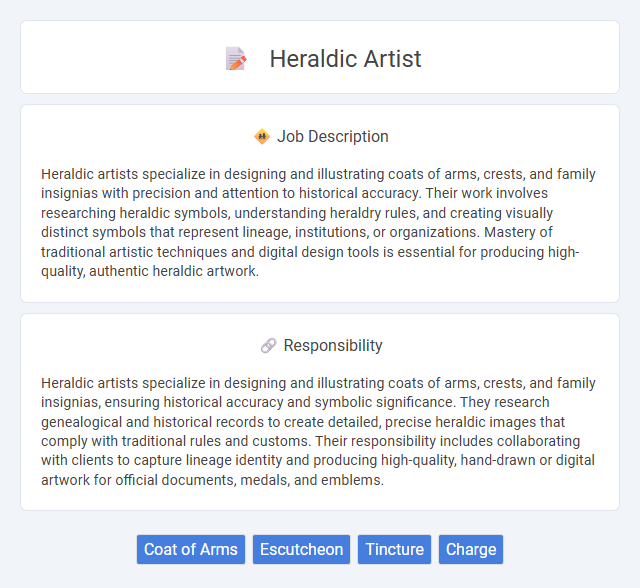 Heraldic Artist

Job Description

Heraldic artists specialize in designing and illustrating coats of arms, crests, and family insignias with precision and attention to historical accuracy. Their work involves researching heraldic symbols, understanding heraldry rules, and creating visually distinct symbols that represent lineage, institutions, or organizations. Mastery of traditional artistic techniques and digital design tools is essential for producing high-quality, authentic heraldic artwork.

Responsibility

Heraldic artists specialize in designing and illustrating coats of arms, crests, and family insignias, ensuring historical accuracy and symbolic significance. They research genealogical and historical records to create detailed, precise heraldic images that comply with traditional rules and customs. Their responsibility includes collaborating with clients to capture lineage identity and producing high-quality, hand-drawn or digital artwork for official documents, medals, and emblems.

Coat of Arms Escutcheon Tincture Charge