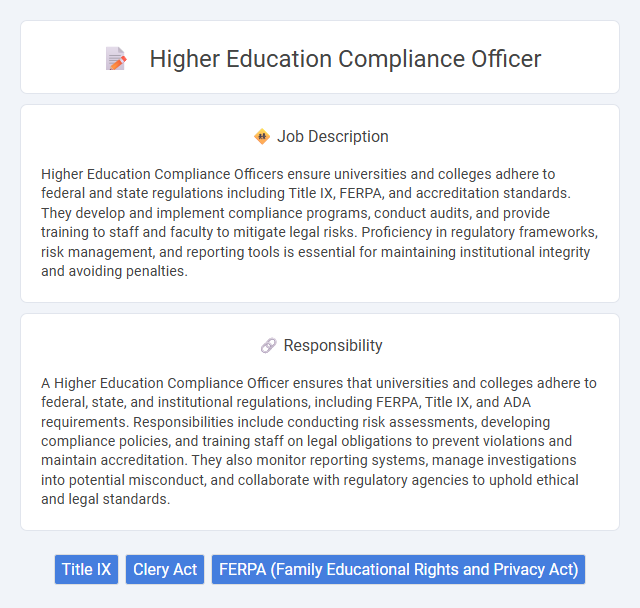 Higher Education Compliance Officer

Job Description

Higher Education Compliance Officers ensure universities and colleges adhere to federal and state regulations including Title IX, FERPA, and accreditation standards. They develop and implement compliance programs, conduct audits, and provide training to staff and faculty to mitigate legal risks. Proficiency in regulatory frameworks, risk management, and reporting tools is essential for maintaining institutional integrity and avoiding penalties.

Responsibility

A Higher Education Compliance Officer ensures that universities and colleges adhere to federal, state, and institutional regulations, including FERPA, Title IX, and ADA requirements. Responsibilities include conducting risk assessments, developing compliance policies, and training staff on legal obligations to prevent violations and maintain accreditation. They also monitor reporting systems, manage investigations into potential misconduct, and collaborate with regulatory agencies to uphold ethical and legal standards.

Title IX

Clery Act

FERPA (Family Educational Rights and Privacy Act)