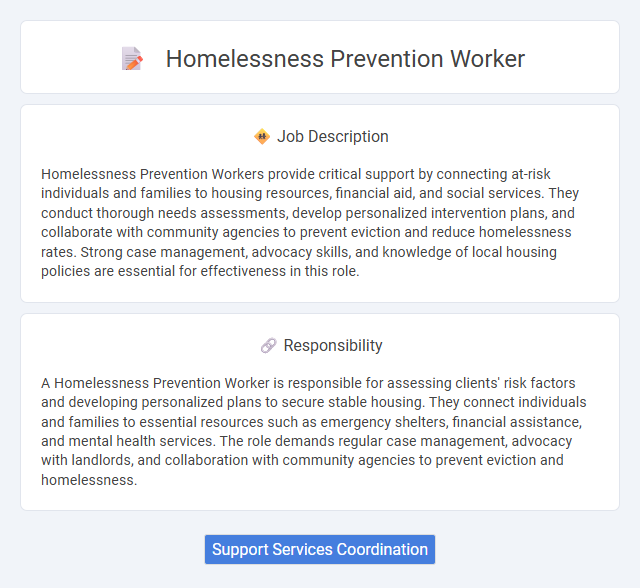 Homelessness Prevention Worker

Job Description

Homelessness Prevention Workers provide critical support by connecting at-risk individuals and families to housing resources, financial aid, and social services. They conduct thorough needs assessments, develop personalized intervention plans, and collaborate with community agencies to prevent eviction and reduce homelessness rates. Strong case management, advocacy skills, and knowledge of local housing policies are essential for effectiveness in this role.

Responsibility

A Homelessness Prevention Worker is responsible for assessing clients' risk factors and developing personalized plans to secure stable housing. They connect individuals and families to essential resources such as emergency shelters, financial assistance, and mental health services. The role demands regular case management, advocacy with landlords, and collaboration with community agencies to prevent eviction and homelessness.

Support Services Coordination