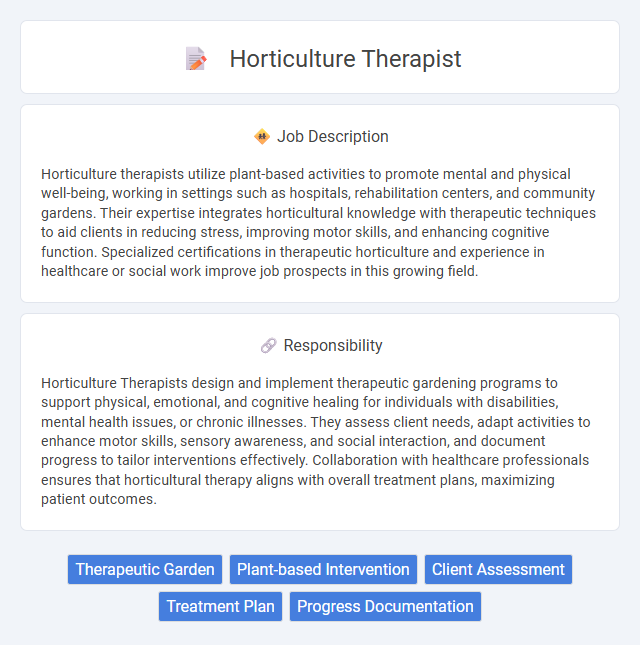 Horticulture Therapist

Job Description

Horticulture therapists utilize plant-based activities to promote mental and physical well-being, working in settings such as hospitals, rehabilitation centers, and community gardens. Their expertise integrates horticultural knowledge with therapeutic techniques to aid clients in reducing stress, improving motor skills, and enhancing cognitive function. Specialized certifications in therapeutic horticulture and experience in healthcare or social work improve job prospects in this growing field.

Responsibility

Horticulture Therapists design and implement therapeutic gardening programs to support physical, emotional, and cognitive healing for individuals with disabilities, mental health issues, or chronic illnesses. They assess client needs, adapt activities to enhance motor skills, sensory awareness, and social interaction, and document progress to tailor interventions effectively. Collaboration with healthcare professionals ensures that horticultural therapy aligns with overall treatment plans, maximizing patient outcomes.

Therapeutic Garden
Plant-based Intervention
Client Assessment
Treatment Plan
Progress Documentation