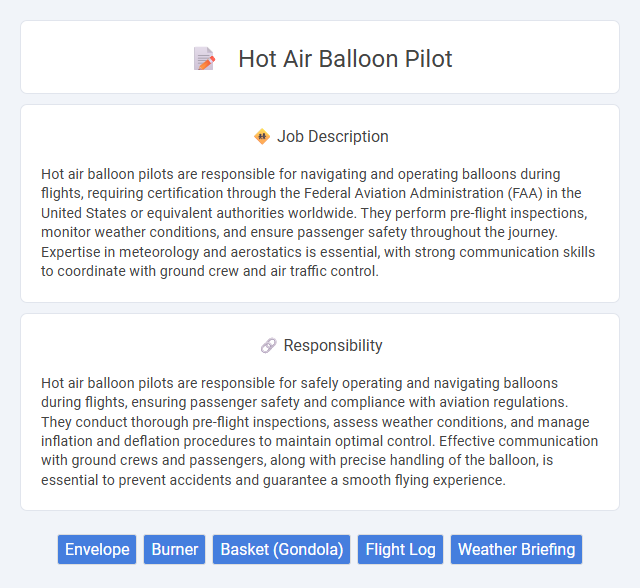 Hot Air Balloon Pilot

Job Description

Hot air balloon pilots are responsible for navigating and operating balloons during flights, requiring certification through the Federal Aviation Administration (FAA) in the United States or equivalent authorities worldwide. They perform pre-flight inspections, monitor weather conditions, and ensure passenger safety throughout the journey. Expertise in meteorology and aerostatics is essential, with strong communication skills to coordinate with ground crew and air traffic control.

Responsibility

Hot air balloon pilots are responsible for safely operating and navigating balloons during flights, ensuring passenger safety and compliance with aviation regulations. They conduct thorough pre-flight inspections, assess weather conditions, and manage inflation and deflation procedures to maintain optimal control. Effective communication with ground crews and passengers, along with precise handling of the balloon, is essential to prevent accidents and guarantee a smooth flying experience.

Envelope Burner Basket (Gondola) Flight Log Weather Briefing