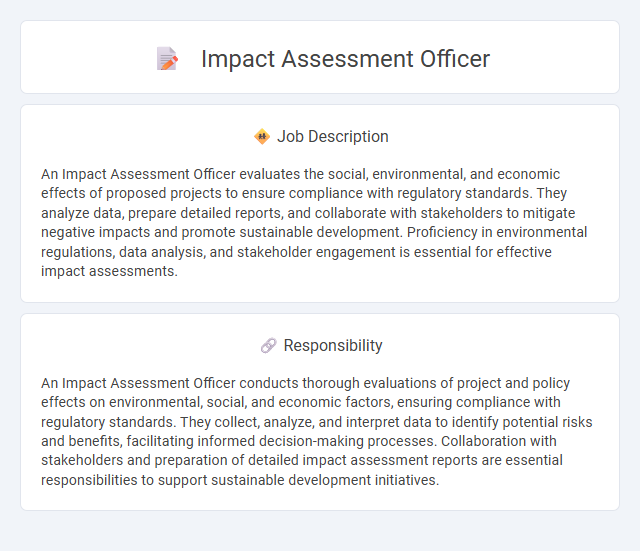 Impact Assessment Officer

Job Description

An Impact Assessment Officer evaluates the social, environmental, and economic effects of proposed projects to ensure compliance with regulatory standards. They analyze data, prepare detailed reports, and collaborate with stakeholders to mitigate negative impacts and promote sustainable development. Proficiency in environmental regulations, data analysis, and stakeholder engagement is essential for effective impact assessments.

Responsibility

An Impact Assessment Officer conducts thorough evaluations of project and policy effects on environmental, social, and economic factors, ensuring compliance with regulatory standards. They collect, analyze, and interpret data to identify potential risks and benefits, facilitating informed decision-making processes. Collaboration with stakeholders and preparation of detailed impact assessment reports are essential responsibilities to support sustainable development initiatives.