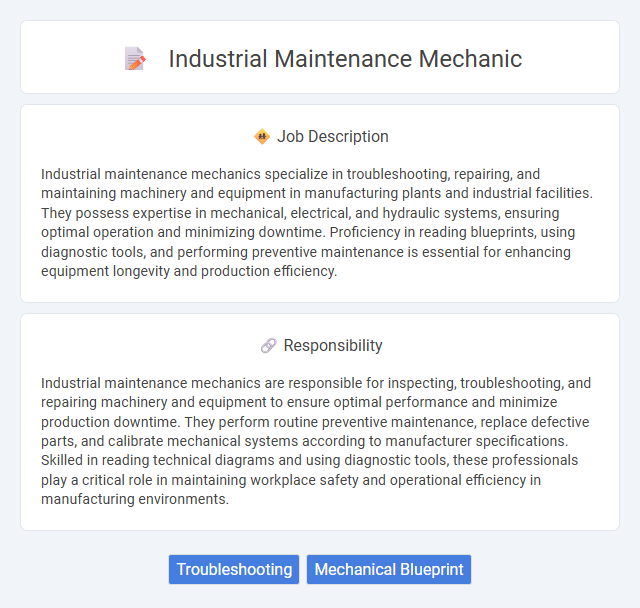 Industrial Maintenance Mechanic

Job Description

Industrial maintenance mechanics specialize in troubleshooting, repairing, and maintaining machinery and equipment in manufacturing plants and industrial facilities. They possess expertise in mechanical, electrical, and hydraulic systems, ensuring optimal operation and minimizing downtime. Proficiency in reading blueprints, using diagnostic tools, and performing preventive maintenance is essential for enhancing equipment longevity and production efficiency.

Responsibility

Industrial maintenance mechanics are responsible for inspecting, troubleshooting, and repairing machinery and equipment to ensure optimal performance and minimize production downtime. They perform routine preventive maintenance, replace defective parts, and calibrate mechanical systems according to manufacturer specifications. Skilled in reading technical diagrams and using diagnostic tools, these professionals play a critical role in maintaining workplace safety and operational efficiency in manufacturing environments.

Troubleshooting Mechanical Blueprint