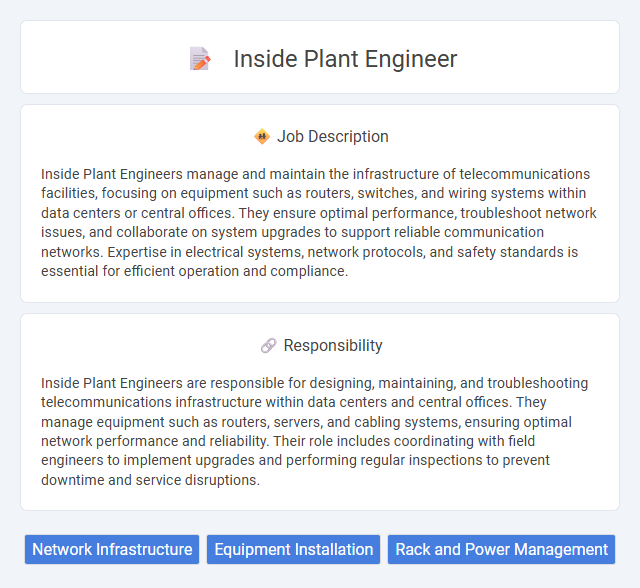 Inside Plant Engineer

Job Description

Inside Plant Engineers manage and maintain the infrastructure of telecommunications facilities, focusing on equipment such as routers, switches, and wiring systems within data centers or central offices. They ensure optimal performance, troubleshoot network issues, and collaborate on system upgrades to support reliable communication networks. Expertise in electrical systems, network protocols, and safety standards is essential for efficient operation and compliance.

Responsibility

Inside Plant Engineers are responsible for designing, maintaining, and troubleshooting telecommunications infrastructure within data centers and central offices. They manage equipment such as routers, servers, and cabling systems, ensuring optimal network performance and reliability. Their role includes coordinating with field engineers to implement upgrades and performing regular inspections to prevent downtime and service disruptions.

Network Infrastructure

Equipment Installation

Rack and Power Management