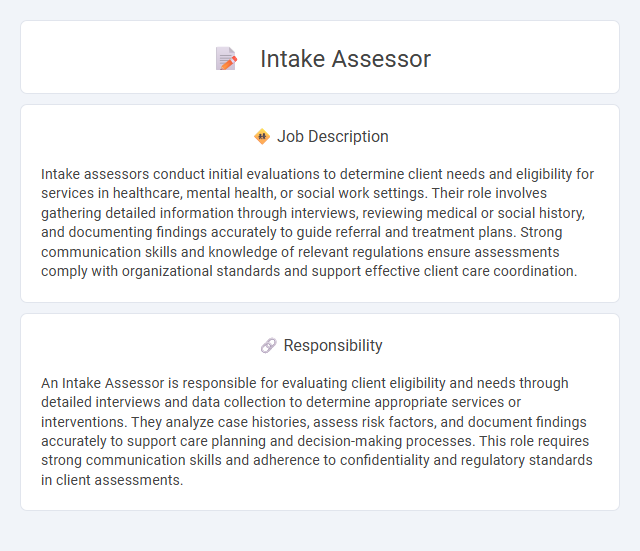 Intake Assessor

Job Description

Intake assessors conduct initial evaluations to determine client needs and eligibility for services in healthcare, mental health, or social work settings. Their role involves gathering detailed information through interviews, reviewing medical or social history, and documenting findings accurately to guide referral and treatment plans. Strong communication skills and knowledge of relevant regulations ensure assessments comply with organizational standards and support effective client care coordination.

Responsibility

An Intake Assessor is responsible for evaluating client eligibility and needs through detailed interviews and data collection to determine appropriate services or interventions. They analyze case histories, assess risk factors, and document findings accurately to support care planning and decision-making processes. This role requires strong communication skills and adherence to confidentiality and regulatory standards in client assessments.