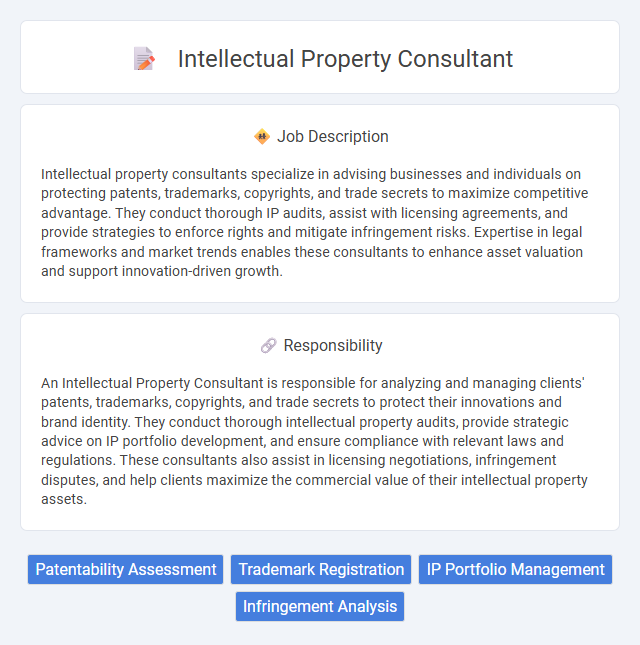 Intellectual Property Consultant

Job Description

Intellectual property consultants specialize in advising businesses and individuals on protecting patents, trademarks, copyrights, and trade secrets to maximize competitive advantage. They conduct thorough IP audits, assist with licensing agreements, and provide strategies to enforce rights and mitigate infringement risks. Expertise in legal frameworks and market trends enables these consultants to enhance asset valuation and support innovation-driven growth.

Responsibility

An Intellectual Property Consultant is responsible for analyzing and managing clients' patents, trademarks, copyrights, and trade secrets to protect their innovations and brand identity. They conduct thorough intellectual property audits, provide strategic advice on IP portfolio development, and ensure compliance with relevant laws and regulations. These consultants also assist in licensing negotiations, infringement disputes, and help clients maximize the commercial value of their intellectual property assets.

Patentability Assessment

Trademark Registration

IP Portfolio Management

Infringement Analysis