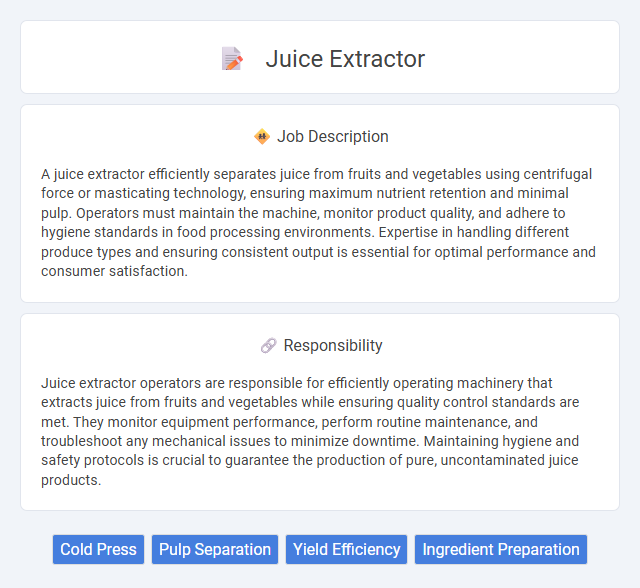 Juice Extractor

Job Description

A juice extractor efficiently separates juice from fruits and vegetables using centrifugal force or masticating technology, ensuring maximum nutrient retention and minimal pulp. Operators must maintain the machine, monitor product quality, and adhere to hygiene standards in food processing environments. Expertise in handling different produce types and ensuring consistent output is essential for optimal performance and consumer satisfaction.

Responsibility

Juice extractor operators are responsible for efficiently operating machinery that extracts juice from fruits and vegetables while ensuring quality control standards are met. They monitor equipment performance, perform routine maintenance, and troubleshoot any mechanical issues to minimize downtime. Maintaining hygiene and safety protocols is crucial to guarantee the production of pure, uncontaminated juice products.

Cold Press

Pulp Separation

Yield Efficiency

Ingredient Preparation