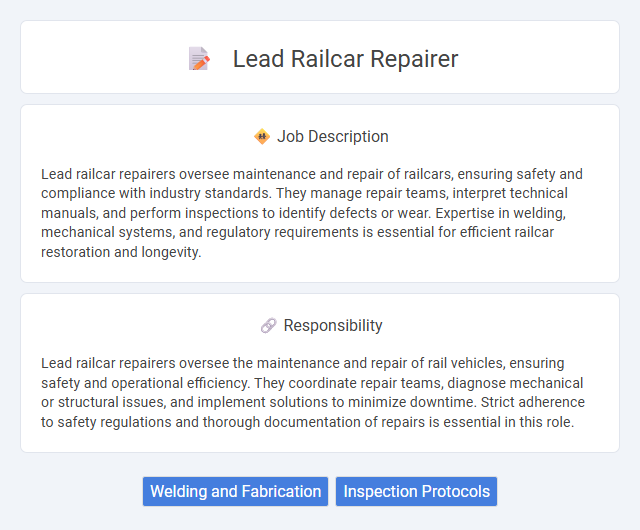 Lead Railcar Repairer

Job Description

Lead railcar repairers oversee maintenance and repair of railcars, ensuring safety and compliance with industry standards. They manage repair teams, interpret technical manuals, and perform inspections to identify defects or wear. Expertise in welding, mechanical systems, and regulatory requirements is essential for efficient railcar restoration and longevity.

Responsibility

Lead railcar repairers oversee the maintenance and repair of rail vehicles, ensuring safety and operational efficiency. They coordinate repair teams, diagnose mechanical or structural issues, and implement solutions to minimize downtime. Strict adherence to safety regulations and thorough documentation of repairs is essential in this role.

Welding and Fabrication

Inspection Protocols