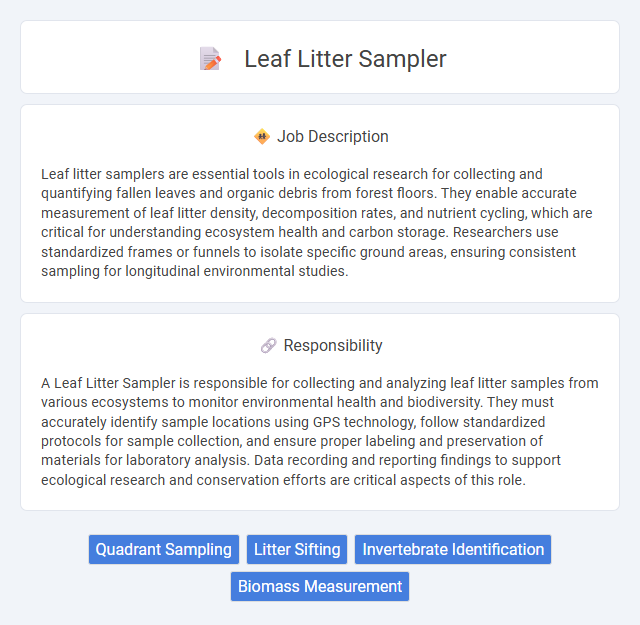 Leaf Litter Sampler

Job Description

Leaf litter samplers are essential tools in ecological research for collecting and quantifying fallen leaves and organic debris from forest floors. They enable accurate measurement of leaf litter density, decomposition rates, and nutrient cycling, which are critical for understanding ecosystem health and carbon storage. Researchers use standardized frames or funnels to isolate specific ground areas, ensuring consistent sampling for longitudinal environmental studies.

Responsibility

A Leaf Litter Sampler is responsible for collecting and analyzing leaf litter samples from various ecosystems to monitor environmental health and biodiversity. They must accurately identify sample locations using GPS technology, follow standardized protocols for sample collection, and ensure proper labeling and preservation of materials for laboratory analysis. Data recording and reporting findings to support ecological research and conservation efforts are critical aspects of this role.

Quadrant Sampling
Litter Sifting
Invertebrate Identification
Biomass Measurement