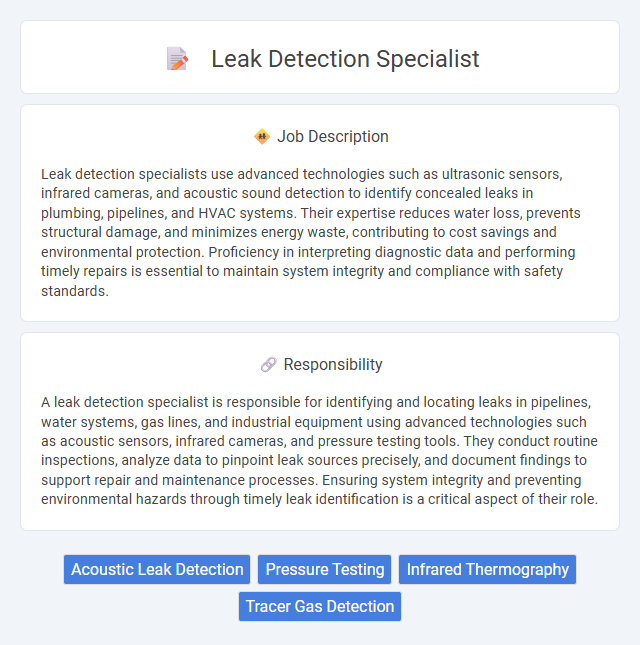 Leak Detection Specialist

Job Description

Leak detection specialists use advanced technologies such as ultrasonic sensors, infrared cameras, and acoustic sound detection to identify concealed leaks in plumbing, pipelines, and HVAC systems. Their expertise reduces water loss, prevents structural damage, and minimizes energy waste, contributing to cost savings and environmental protection. Proficiency in interpreting diagnostic data and performing timely repairs is essential to maintain system integrity and compliance with safety standards.

Responsibility

A leak detection specialist is responsible for identifying and locating leaks in pipelines, water systems, gas lines, and industrial equipment using advanced technologies such as acoustic sensors, infrared cameras, and pressure testing tools. They conduct routine inspections, analyze data to pinpoint leak sources precisely, and document findings to support repair and maintenance processes. Ensuring system integrity and preventing environmental hazards through timely leak identification is a critical aspect of their role.

Acoustic Leak Detection
Pressure Testing
Infrared Thermography
Tracer Gas Detection