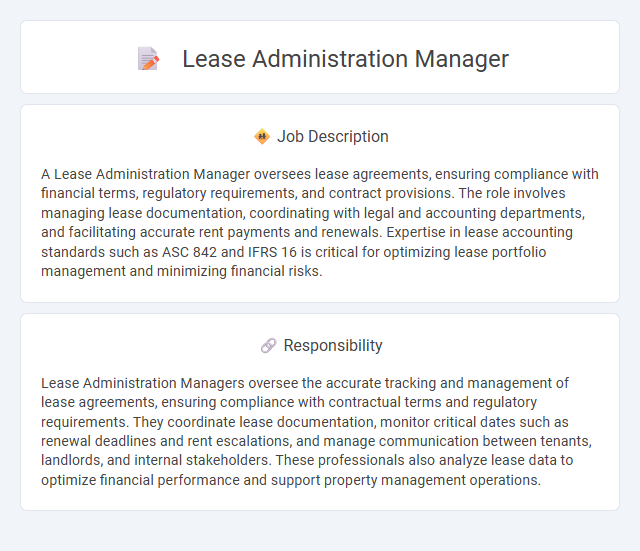 Lease Administration Manager

Job Description

A Lease Administration Manager oversees lease agreements, ensuring compliance with financial terms, regulatory requirements, and contract provisions. The role involves managing lease documentation, coordinating with legal and accounting departments, and facilitating accurate rent payments and renewals. Expertise in lease accounting standards such as ASC 842 and IFRS 16 is critical for optimizing lease portfolio management and minimizing financial risks.

Responsibility

Lease Administration Managers oversee the accurate tracking and management of lease agreements, ensuring compliance with contractual terms and regulatory requirements. They coordinate lease documentation, monitor critical dates such as renewal deadlines and rent escalations, and manage communication between tenants, landlords, and internal stakeholders. These professionals also analyze lease data to optimize financial performance and support property management operations.