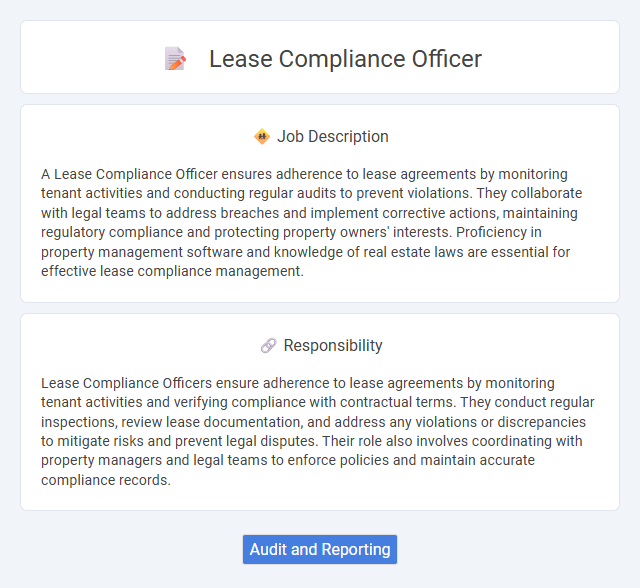 Lease Compliance Officer

Job Description

A Lease Compliance Officer ensures adherence to lease agreements by monitoring tenant activities and conducting regular audits to prevent violations. They collaborate with legal teams to address breaches and implement corrective actions, maintaining regulatory compliance and protecting property owners' interests. Proficiency in property management software and knowledge of real estate laws are essential for effective lease compliance management.

Responsibility

Lease Compliance Officers ensure adherence to lease agreements by monitoring tenant activities and verifying compliance with contractual terms. They conduct regular inspections, review lease documentation, and address any violations or discrepancies to mitigate risks and prevent legal disputes. Their role also involves coordinating with property managers and legal teams to enforce policies and maintain accurate compliance records.

Audit and Reporting