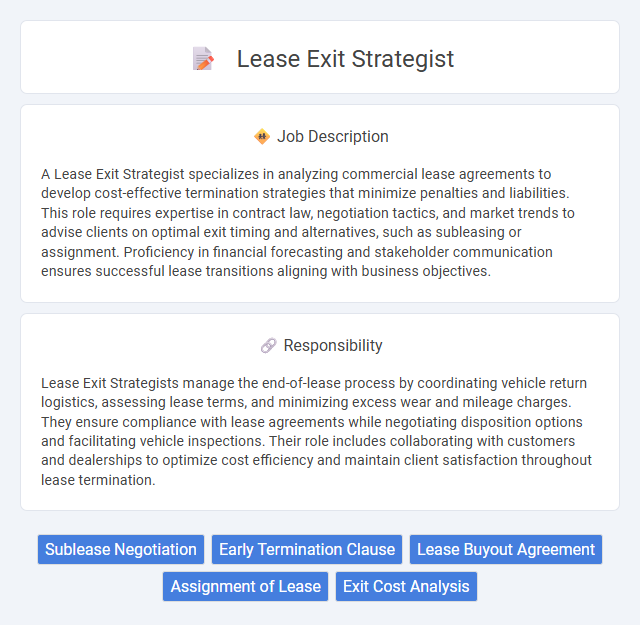 Lease Exit Strategist

Job Description

A Lease Exit Strategist specializes in analyzing commercial lease agreements to develop cost-effective termination strategies that minimize penalties and liabilities. This role requires expertise in contract law, negotiation tactics, and market trends to advise clients on optimal exit timing and alternatives, such as subleasing or assignment. Proficiency in financial forecasting and stakeholder communication ensures successful lease transitions aligning with business objectives.

Responsibility

Lease Exit Strategists manage the end-of-lease process by coordinating vehicle return logistics, assessing lease terms, and minimizing excess wear and mileage charges. They ensure compliance with lease agreements while negotiating disposition options and facilitating vehicle inspections. Their role includes collaborating with customers and dealerships to optimize cost efficiency and maintain client satisfaction throughout lease termination.

Sublease Negotiation

Early Termination Clause

Lease Buyout Agreement

Assignment of Lease

Exit Cost Analysis