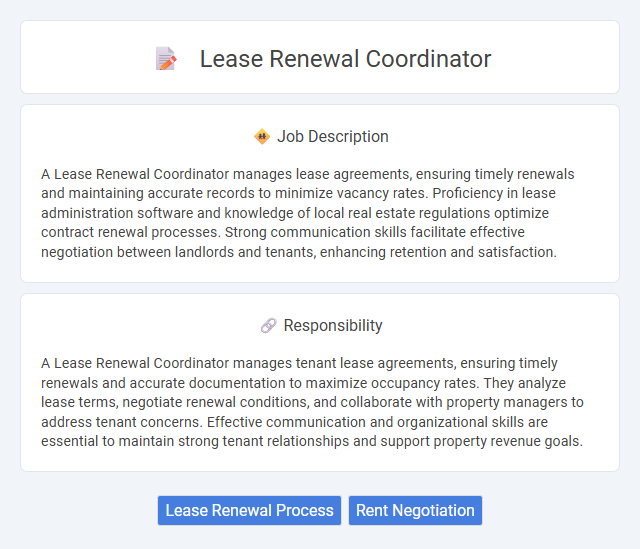 Lease Renewal Coordinator

Job Description

A Lease Renewal Coordinator manages lease agreements, ensuring timely renewals and maintaining accurate records to minimize vacancy rates. Proficiency in lease administration software and knowledge of local real estate regulations optimize contract renewal processes. Strong communication skills facilitate effective negotiation between landlords and tenants, enhancing retention and satisfaction.

Responsibility

A Lease Renewal Coordinator manages tenant lease agreements, ensuring timely renewals and accurate documentation to maximize occupancy rates. They analyze lease terms, negotiate renewal conditions, and collaborate with property managers to address tenant concerns. Effective communication and organizational skills are essential to maintain strong tenant relationships and support property revenue goals.

Lease Renewal Process

Rent Negotiation