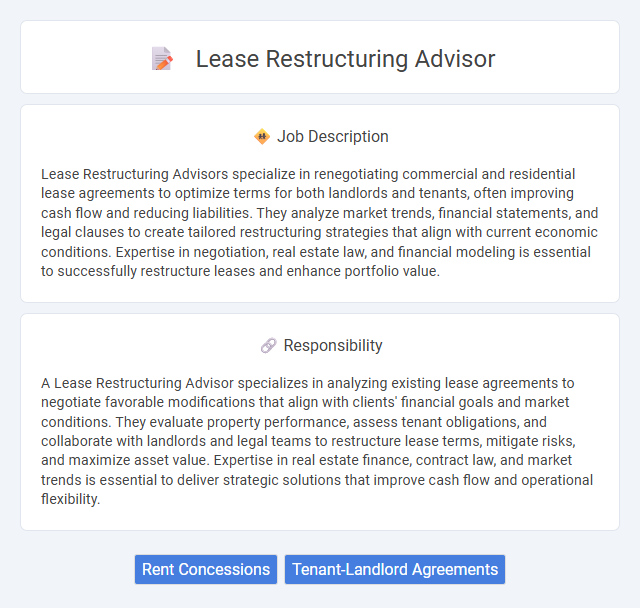 Lease Restructuring Advisor

Job Description

Lease Restructuring Advisors specialize in renegotiating commercial and residential lease agreements to optimize terms for both landlords and tenants, often improving cash flow and reducing liabilities. They analyze market trends, financial statements, and legal clauses to create tailored restructuring strategies that align with current economic conditions. Expertise in negotiation, real estate law, and financial modeling is essential to successfully restructure leases and enhance portfolio value.

Responsibility

A Lease Restructuring Advisor specializes in analyzing existing lease agreements to negotiate favorable modifications that align with clients' financial goals and market conditions. They evaluate property performance, assess tenant obligations, and collaborate with landlords and legal teams to restructure lease terms, mitigate risks, and maximize asset value. Expertise in real estate finance, contract law, and market trends is essential to deliver strategic solutions that improve cash flow and operational flexibility.

Rent Concessions Tenant-Landlord Agreements