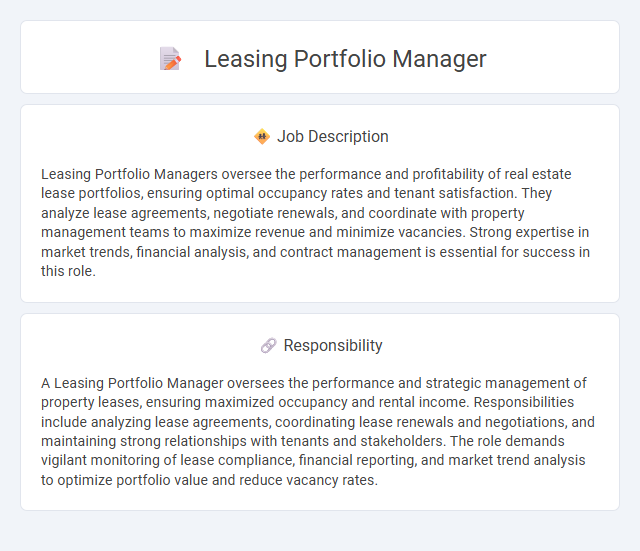 Leasing Portfolio Manager

Job Description

Leasing Portfolio Managers oversee the performance and profitability of real estate lease portfolios, ensuring optimal occupancy rates and tenant satisfaction. They analyze lease agreements, negotiate renewals, and coordinate with property management teams to maximize revenue and minimize vacancies. Strong expertise in market trends, financial analysis, and contract management is essential for success in this role.

Responsibility

A Leasing Portfolio Manager oversees the performance and strategic management of property leases, ensuring maximized occupancy and rental income. Responsibilities include analyzing lease agreements, coordinating lease renewals and negotiations, and maintaining strong relationships with tenants and stakeholders. The role demands vigilant monitoring of lease compliance, financial reporting, and market trend analysis to optimize portfolio value and reduce vacancy rates.