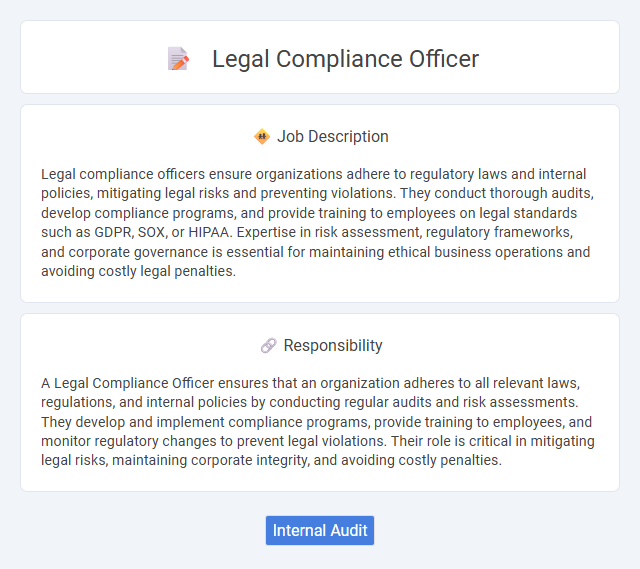 Legal Compliance Officer

Job Description

Legal compliance officers ensure organizations adhere to regulatory laws and internal policies, mitigating legal risks and preventing violations. They conduct thorough audits, develop compliance programs, and provide training to employees on legal standards such as GDPR, SOX, or HIPAA. Expertise in risk assessment, regulatory frameworks, and corporate governance is essential for maintaining ethical business operations and avoiding costly legal penalties.

Responsibility

A Legal Compliance Officer ensures that an organization adheres to all relevant laws, regulations, and internal policies by conducting regular audits and risk assessments. They develop and implement compliance programs, provide training to employees, and monitor regulatory changes to prevent legal violations. Their role is critical in mitigating legal risks, maintaining corporate integrity, and avoiding costly penalties.

Internal Audit