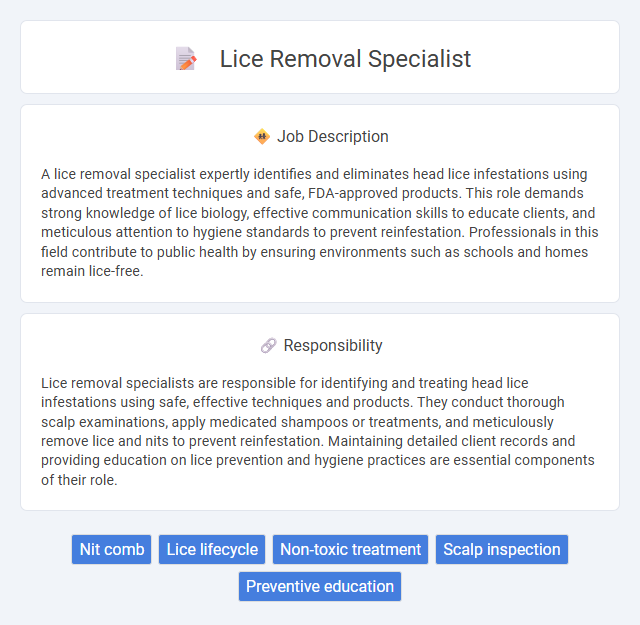 Lice Removal Specialist

Job Description

A lice removal specialist expertly identifies and eliminates head lice infestations using advanced treatment techniques and safe, FDA-approved products. This role demands strong knowledge of lice biology, effective communication skills to educate clients, and meticulous attention to hygiene standards to prevent reinfestation. Professionals in this field contribute to public health by ensuring environments such as schools and homes remain lice-free.

Responsibility

Lice removal specialists are responsible for identifying and treating head lice infestations using safe, effective techniques and products. They conduct thorough scalp examinations, apply medicated shampoos or treatments, and meticulously remove lice and nits to prevent reinfestation. Maintaining detailed client records and providing education on lice prevention and hygiene practices are essential components of their role.

Nit comb
Lice lifecycle
Non-toxic treatment
Scalp inspection
Preventive education