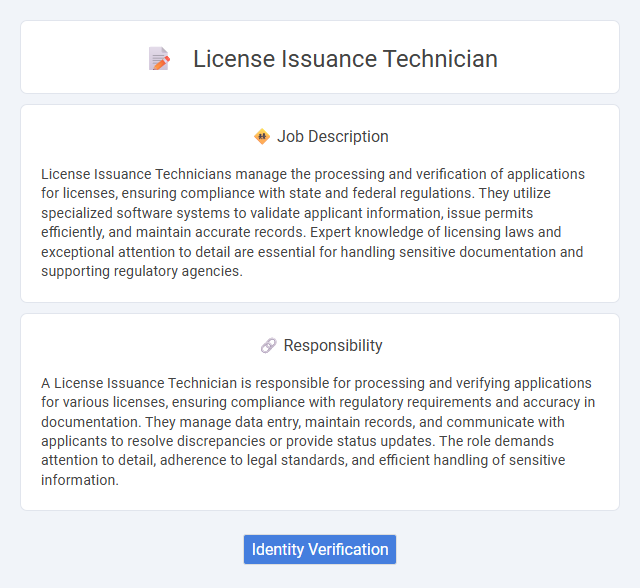 License Issuance Technician

Job Description

License Issuance Technicians manage the processing and verification of applications for licenses, ensuring compliance with state and federal regulations. They utilize specialized software systems to validate applicant information, issue permits efficiently, and maintain accurate records. Expert knowledge of licensing laws and exceptional attention to detail are essential for handling sensitive documentation and supporting regulatory agencies.

Responsibility

A License Issuance Technician is responsible for processing and verifying applications for various licenses, ensuring compliance with regulatory requirements and accuracy in documentation. They manage data entry, maintain records, and communicate with applicants to resolve discrepancies or provide status updates. The role demands attention to detail, adherence to legal standards, and efficient handling of sensitive information.

Identity Verification