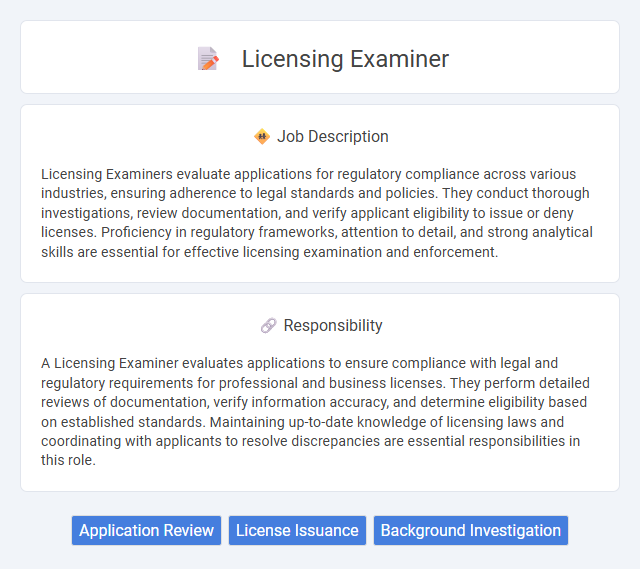 Licensing Examiner

Job Description

Licensing Examiners evaluate applications for regulatory compliance across various industries, ensuring adherence to legal standards and policies. They conduct thorough investigations, review documentation, and verify applicant eligibility to issue or deny licenses. Proficiency in regulatory frameworks, attention to detail, and strong analytical skills are essential for effective licensing examination and enforcement.

Responsibility

A Licensing Examiner evaluates applications to ensure compliance with legal and regulatory requirements for professional and business licenses. They perform detailed reviews of documentation, verify information accuracy, and determine eligibility based on established standards. Maintaining up-to-date knowledge of licensing laws and coordinating with applicants to resolve discrepancies are essential responsibilities in this role.

Application Review
License Issuance
Background Investigation