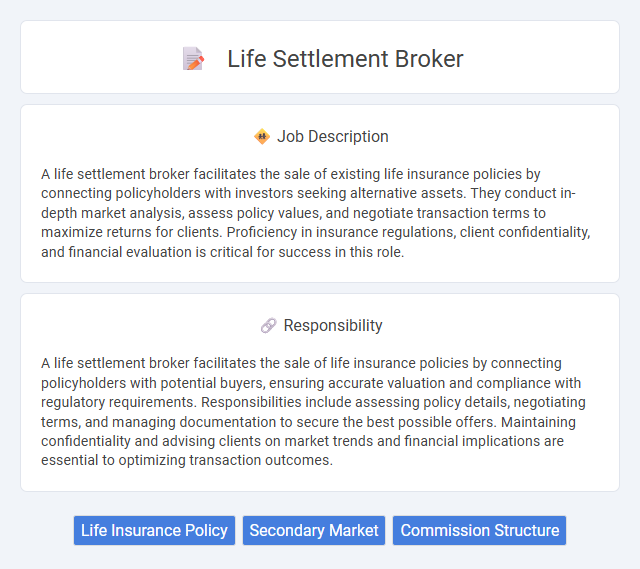 Life Settlement Broker

Job Description

A life settlement broker facilitates the sale of existing life insurance policies by connecting policyholders with investors seeking alternative assets. They conduct in-depth market analysis, assess policy values, and negotiate transaction terms to maximize returns for clients. Proficiency in insurance regulations, client confidentiality, and financial evaluation is critical for success in this role.

Responsibility

A life settlement broker facilitates the sale of life insurance policies by connecting policyholders with potential buyers, ensuring accurate valuation and compliance with regulatory requirements. Responsibilities include assessing policy details, negotiating terms, and managing documentation to secure the best possible offers. Maintaining confidentiality and advising clients on market trends and financial implications are essential to optimizing transaction outcomes.

Life Insurance Policy Secondary Market Commission Structure