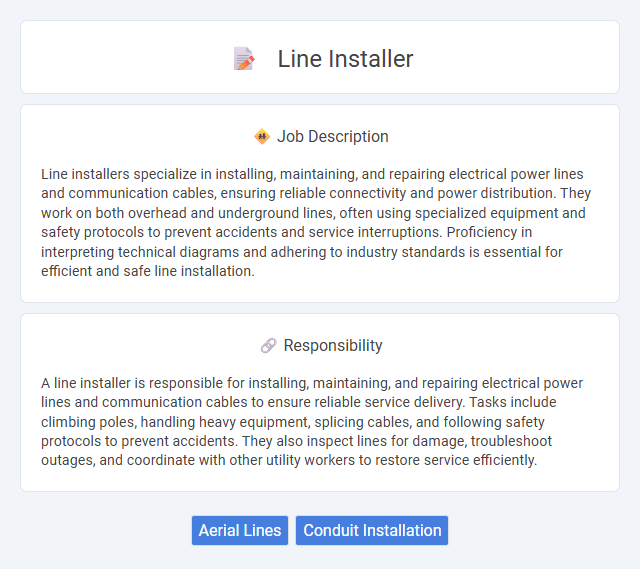 Line Installer

Job Description

Line installers specialize in installing, maintaining, and repairing electrical power lines and communication cables, ensuring reliable connectivity and power distribution. They work on both overhead and underground lines, often using specialized equipment and safety protocols to prevent accidents and service interruptions. Proficiency in interpreting technical diagrams and adhering to industry standards is essential for efficient and safe line installation.

Responsibility

A line installer is responsible for installing, maintaining, and repairing electrical power lines and communication cables to ensure reliable service delivery. Tasks include climbing poles, handling heavy equipment, splicing cables, and following safety protocols to prevent accidents. They also inspect lines for damage, troubleshoot outages, and coordinate with other utility workers to restore service efficiently.

Aerial Lines

Conduit Installation