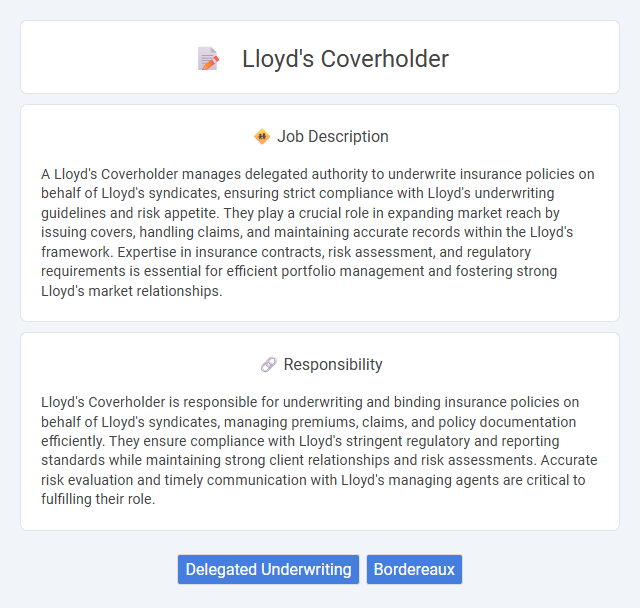 Lloyd's Coverholder

Job Description

A Lloyd's Coverholder manages delegated authority to underwrite insurance policies on behalf of Lloyd's syndicates, ensuring strict compliance with Lloyd's underwriting guidelines and risk appetite. They play a crucial role in expanding market reach by issuing covers, handling claims, and maintaining accurate records within the Lloyd's framework. Expertise in insurance contracts, risk assessment, and regulatory requirements is essential for efficient portfolio management and fostering strong Lloyd's market relationships.

Responsibility

Lloyd's Coverholder is responsible for underwriting and binding insurance policies on behalf of Lloyd's syndicates, managing premiums, claims, and policy documentation efficiently. They ensure compliance with Lloyd's stringent regulatory and reporting standards while maintaining strong client relationships and risk assessments. Accurate risk evaluation and timely communication with Lloyd's managing agents are critical to fulfilling their role.

Delegated Underwriting

Bordereaux