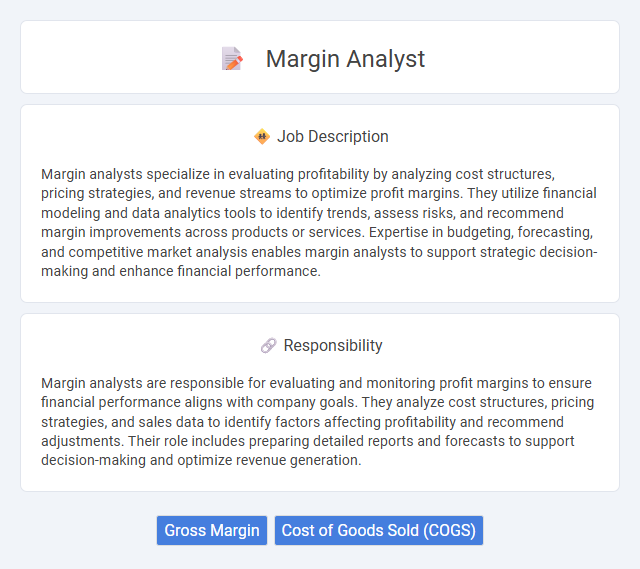 Margin Analyst

Job Description

Margin analysts specialize in evaluating profitability by analyzing cost structures, pricing strategies, and revenue streams to optimize profit margins. They utilize financial modeling and data analytics tools to identify trends, assess risks, and recommend margin improvements across products or services. Expertise in budgeting, forecasting, and competitive market analysis enables margin analysts to support strategic decision-making and enhance financial performance.

Responsibility

Margin analysts are responsible for evaluating and monitoring profit margins to ensure financial performance aligns with company goals. They analyze cost structures, pricing strategies, and sales data to identify factors affecting profitability and recommend adjustments. Their role includes preparing detailed reports and forecasts to support decision-making and optimize revenue generation.

Gross Margin

Cost of Goods Sold (COGS)