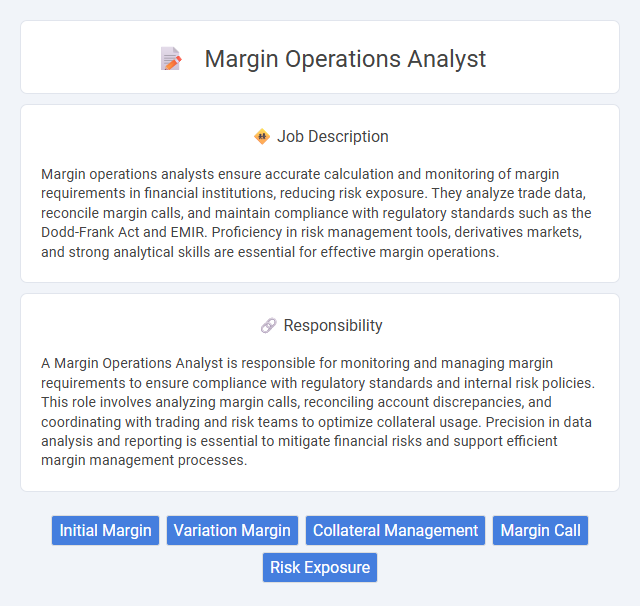 Margin Operations Analyst

Job Description

Margin operations analysts ensure accurate calculation and monitoring of margin requirements in financial institutions, reducing risk exposure. They analyze trade data, reconcile margin calls, and maintain compliance with regulatory standards such as the Dodd-Frank Act and EMIR. Proficiency in risk management tools, derivatives markets, and strong analytical skills are essential for effective margin operations.

Responsibility

A Margin Operations Analyst is responsible for monitoring and managing margin requirements to ensure compliance with regulatory standards and internal risk policies. This role involves analyzing margin calls, reconciling account discrepancies, and coordinating with trading and risk teams to optimize collateral usage. Precision in data analysis and reporting is essential to mitigate financial risks and support efficient margin management processes.

Initial Margin
Variation Margin
Collateral Management
Margin Call
Risk Exposure