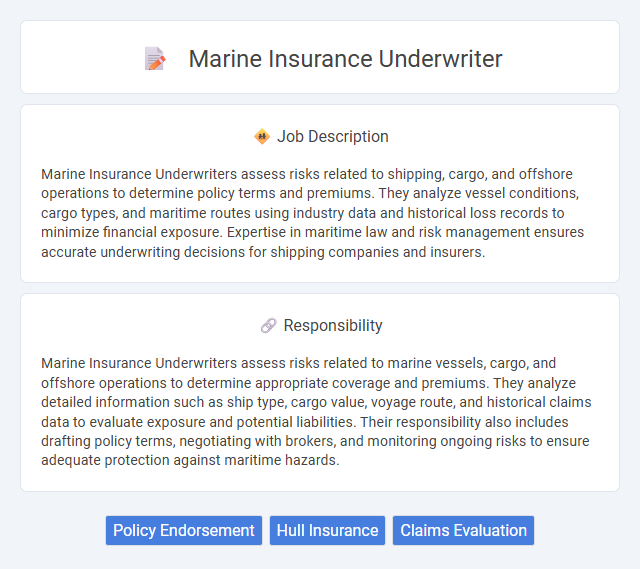 Marine Insurance Underwriter

Job Description

Marine Insurance Underwriters assess risks related to shipping, cargo, and offshore operations to determine policy terms and premiums. They analyze vessel conditions, cargo types, and maritime routes using industry data and historical loss records to minimize financial exposure. Expertise in maritime law and risk management ensures accurate underwriting decisions for shipping companies and insurers.

Responsibility

Marine Insurance Underwriters assess risks related to marine vessels, cargo, and offshore operations to determine appropriate coverage and premiums. They analyze detailed information such as ship type, cargo value, voyage route, and historical claims data to evaluate exposure and potential liabilities. Their responsibility also includes drafting policy terms, negotiating with brokers, and monitoring ongoing risks to ensure adequate protection against maritime hazards.

Policy Endorsement
Hull Insurance
Claims Evaluation