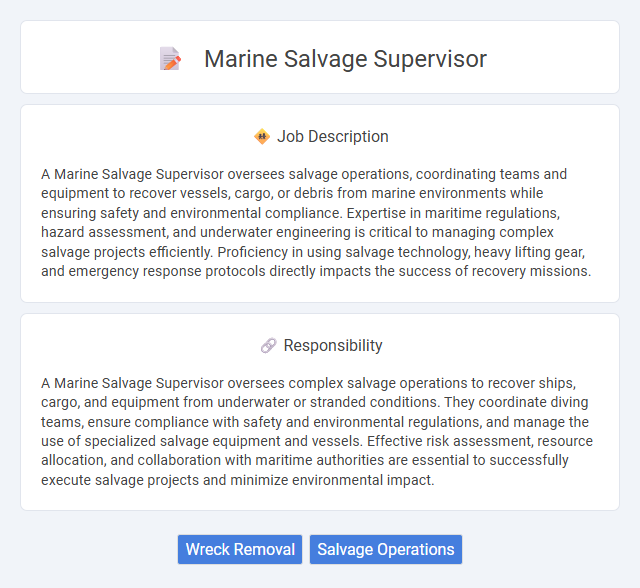 Marine Salvage Supervisor

Job Description

A Marine Salvage Supervisor oversees salvage operations, coordinating teams and equipment to recover vessels, cargo, or debris from marine environments while ensuring safety and environmental compliance. Expertise in maritime regulations, hazard assessment, and underwater engineering is critical to managing complex salvage projects efficiently. Proficiency in using salvage technology, heavy lifting gear, and emergency response protocols directly impacts the success of recovery missions.

Responsibility

A Marine Salvage Supervisor oversees complex salvage operations to recover ships, cargo, and equipment from underwater or stranded conditions. They coordinate diving teams, ensure compliance with safety and environmental regulations, and manage the use of specialized salvage equipment and vessels. Effective risk assessment, resource allocation, and collaboration with maritime authorities are essential to successfully execute salvage projects and minimize environmental impact.

Wreck Removal

Salvage Operations