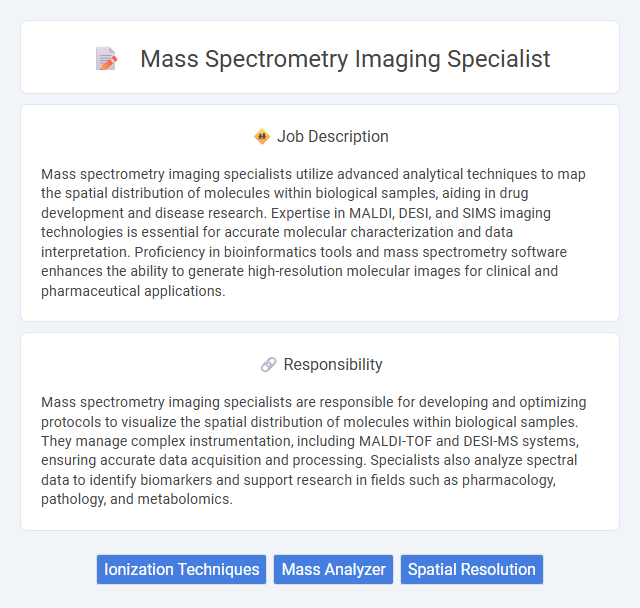 Mass Spectrometry Imaging Specialist

Job Description

Mass spectrometry imaging specialists utilize advanced analytical techniques to map the spatial distribution of molecules within biological samples, aiding in drug development and disease research. Expertise in MALDI, DESI, and SIMS imaging technologies is essential for accurate molecular characterization and data interpretation. Proficiency in bioinformatics tools and mass spectrometry software enhances the ability to generate high-resolution molecular images for clinical and pharmaceutical applications.

Responsibility

Mass spectrometry imaging specialists are responsible for developing and optimizing protocols to visualize the spatial distribution of molecules within biological samples. They manage complex instrumentation, including MALDI-TOF and DESI-MS systems, ensuring accurate data acquisition and processing. Specialists also analyze spectral data to identify biomarkers and support research in fields such as pharmacology, pathology, and metabolomics.

Ionization Techniques Mass Analyzer Spatial Resolution