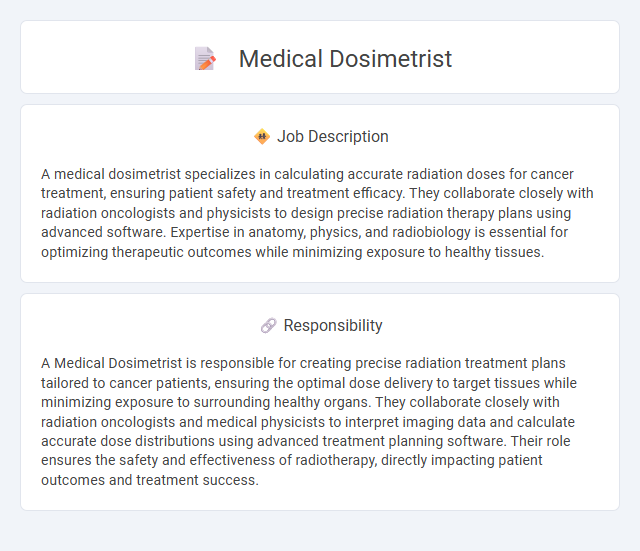 Medical Dosimetrist

Job Description

A medical dosimetrist specializes in calculating accurate radiation doses for cancer treatment, ensuring patient safety and treatment efficacy. They collaborate closely with radiation oncologists and physicists to design precise radiation therapy plans using advanced software. Expertise in anatomy, physics, and radiobiology is essential for optimizing therapeutic outcomes while minimizing exposure to healthy tissues.

Responsibility

A Medical Dosimetrist is responsible for creating precise radiation treatment plans tailored to cancer patients, ensuring the optimal dose delivery to target tissues while minimizing exposure to surrounding healthy organs. They collaborate closely with radiation oncologists and medical physicists to interpret imaging data and calculate accurate dose distributions using advanced treatment planning software. Their role ensures the safety and effectiveness of radiotherapy, directly impacting patient outcomes and treatment success.