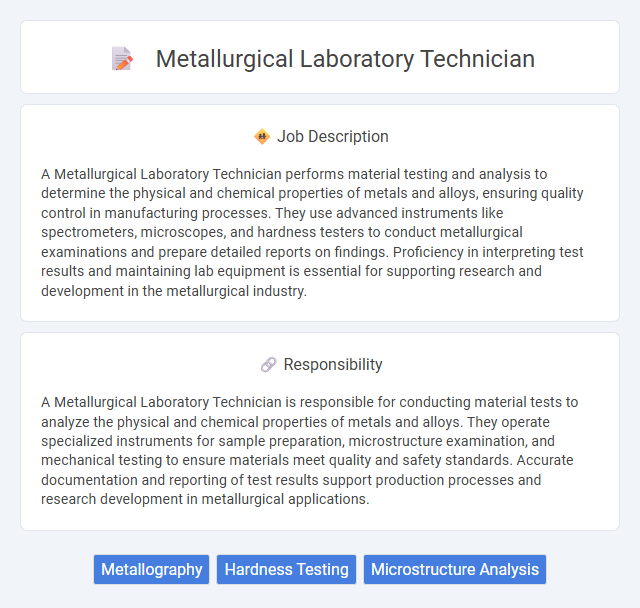 Metallurgical Laboratory Technician

Job Description

A Metallurgical Laboratory Technician performs material testing and analysis to determine the physical and chemical properties of metals and alloys, ensuring quality control in manufacturing processes. They use advanced instruments like spectrometers, microscopes, and hardness testers to conduct metallurgical examinations and prepare detailed reports on findings. Proficiency in interpreting test results and maintaining lab equipment is essential for supporting research and development in the metallurgical industry.

Responsibility

A Metallurgical Laboratory Technician is responsible for conducting material tests to analyze the physical and chemical properties of metals and alloys. They operate specialized instruments for sample preparation, microstructure examination, and mechanical testing to ensure materials meet quality and safety standards. Accurate documentation and reporting of test results support production processes and research development in metallurgical applications.

Metallography Hardness Testing Microstructure Analysis