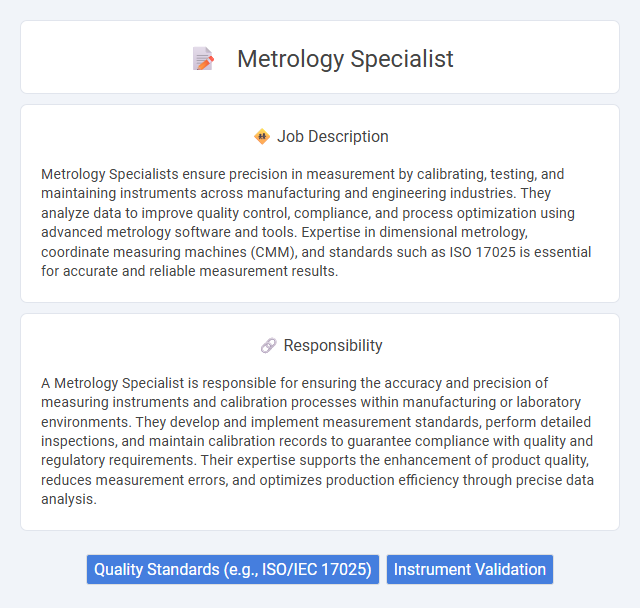 Metrology Specialist

Job Description

Metrology Specialists ensure precision in measurement by calibrating, testing, and maintaining instruments across manufacturing and engineering industries. They analyze data to improve quality control, compliance, and process optimization using advanced metrology software and tools. Expertise in dimensional metrology, coordinate measuring machines (CMM), and standards such as ISO 17025 is essential for accurate and reliable measurement results.

Responsibility

A Metrology Specialist is responsible for ensuring the accuracy and precision of measuring instruments and calibration processes within manufacturing or laboratory environments. They develop and implement measurement standards, perform detailed inspections, and maintain calibration records to guarantee compliance with quality and regulatory requirements. Their expertise supports the enhancement of product quality, reduces measurement errors, and optimizes production efficiency through precise data analysis.

Quality Standards (e.g., ISO/IEC 17025)

Instrument Validation