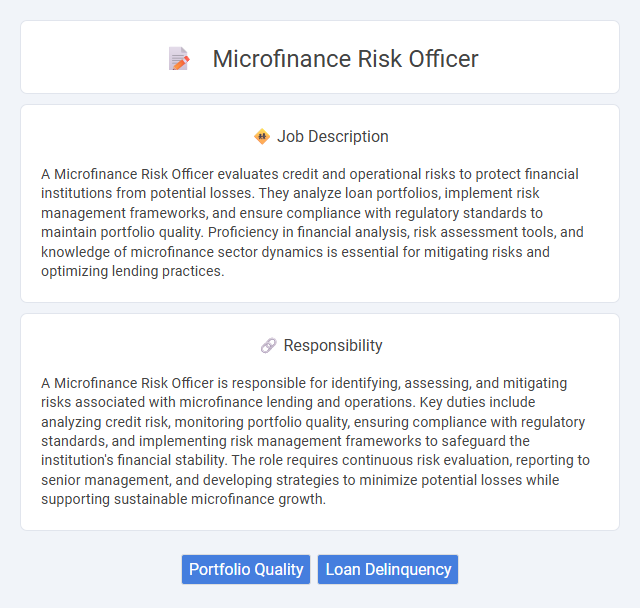 Microfinance Risk Officer

Job Description

A Microfinance Risk Officer evaluates credit and operational risks to protect financial institutions from potential losses. They analyze loan portfolios, implement risk management frameworks, and ensure compliance with regulatory standards to maintain portfolio quality. Proficiency in financial analysis, risk assessment tools, and knowledge of microfinance sector dynamics is essential for mitigating risks and optimizing lending practices.

Responsibility

A Microfinance Risk Officer is responsible for identifying, assessing, and mitigating risks associated with microfinance lending and operations. Key duties include analyzing credit risk, monitoring portfolio quality, ensuring compliance with regulatory standards, and implementing risk management frameworks to safeguard the institution's financial stability. The role requires continuous risk evaluation, reporting to senior management, and developing strategies to minimize potential losses while supporting sustainable microfinance growth.

Portfolio Quality
Loan Delinquency