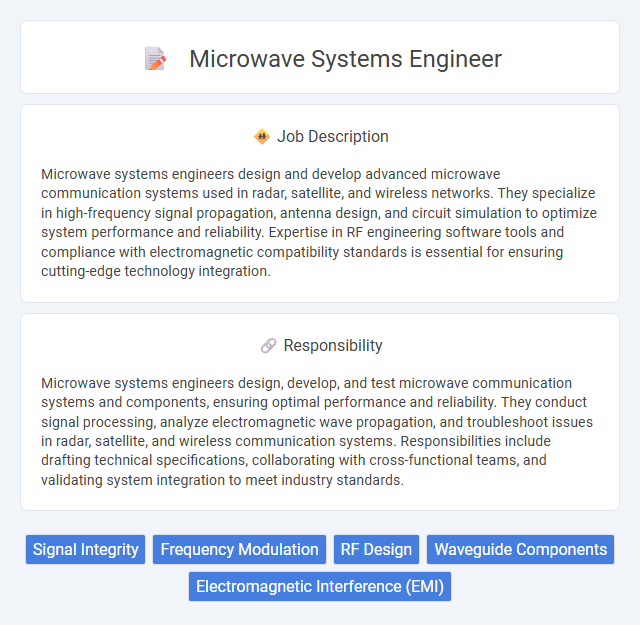 Microwave Systems Engineer

Job Description

Microwave systems engineers design and develop advanced microwave communication systems used in radar, satellite, and wireless networks. They specialize in high-frequency signal propagation, antenna design, and circuit simulation to optimize system performance and reliability. Expertise in RF engineering software tools and compliance with electromagnetic compatibility standards is essential for ensuring cutting-edge technology integration.

Responsibility

Microwave systems engineers design, develop, and test microwave communication systems and components, ensuring optimal performance and reliability. They conduct signal processing, analyze electromagnetic wave propagation, and troubleshoot issues in radar, satellite, and wireless communication systems. Responsibilities include drafting technical specifications, collaborating with cross-functional teams, and validating system integration to meet industry standards.

Signal Integrity
Frequency Modulation
RF Design
Waveguide Components
Electromagnetic Interference (EMI)